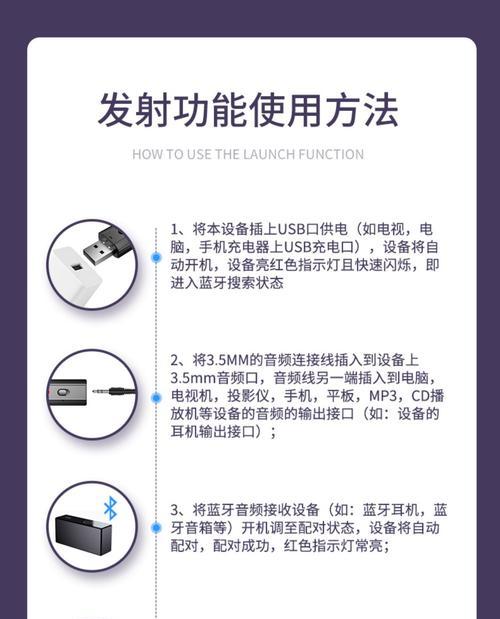 发射功能使用方法

HOW TO USE THE LAUNCH FUNCTION

1、将本设备插上USB口供电（如电视，电脑，手机充电器上USB充电口），设备将自动开机，设备亮红色指示灯且快速闪烁，即进入蓝牙搜索状态

2、将3.5MM的音频连接线插入到设备上3.5mm音频口，音频线另一端插入到电脑，电视机，投影仪，手机，平板，MP3，CD播放机等设备的音频的输出接口（如：设备的耳机输出接口）；

3、将蓝牙音频接收设备（如：蓝牙耳机，蓝牙音箱等）开机调至配对状态，设备将自动配对，配对成功，红色指示灯常亮；