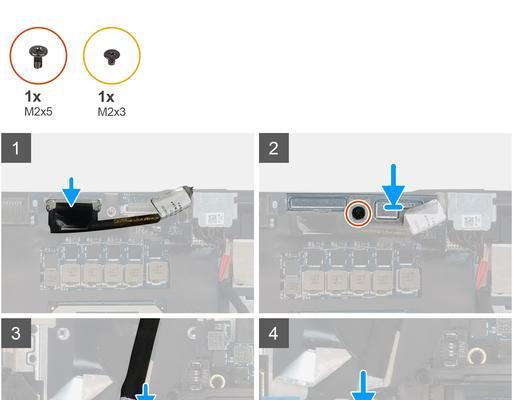 1x
M2x5

1x
M2x3

1

2

3

4